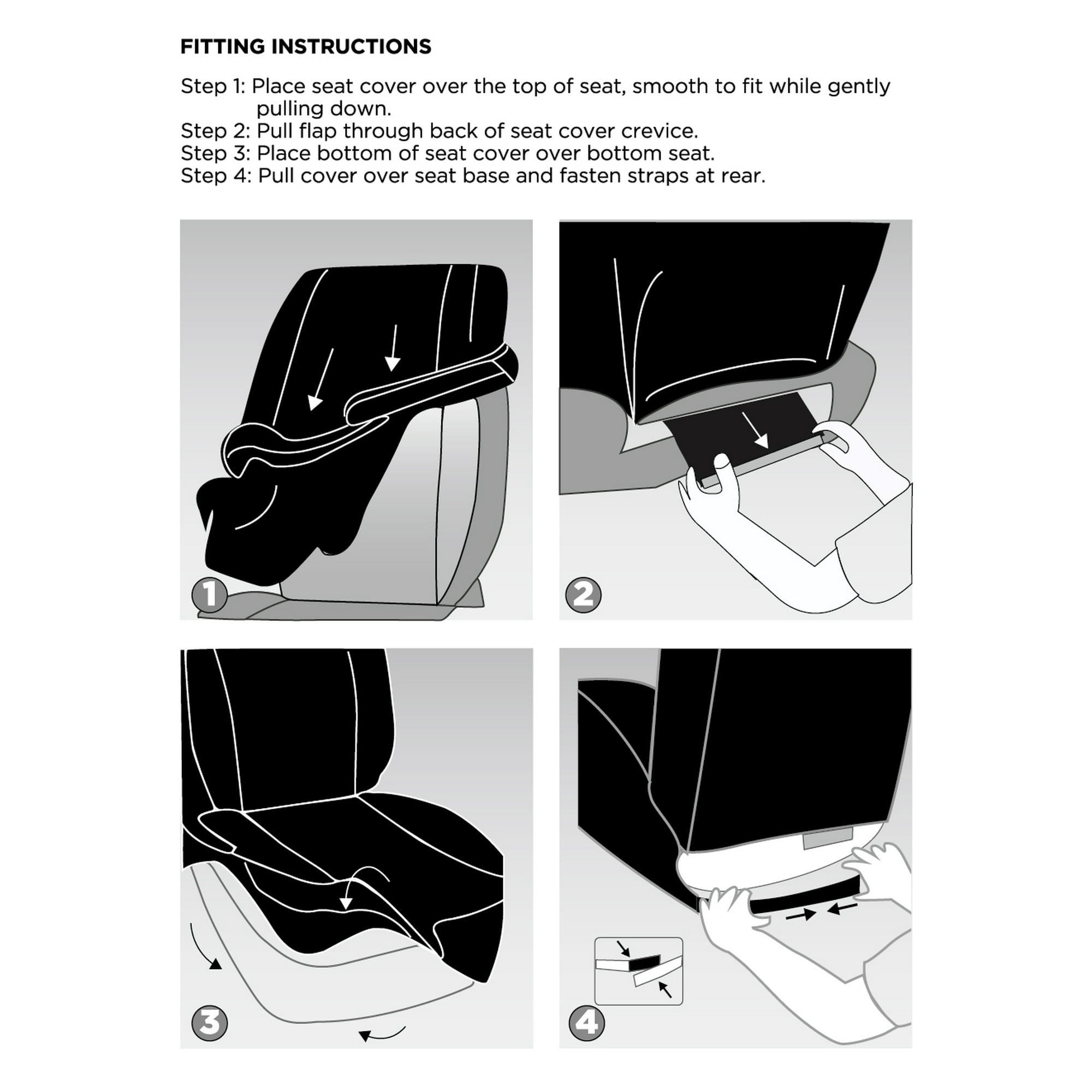 FITTING INSTRUCTIONS

Step 1: Place seat cover over the top of seat, smooth to fit while gently pulling down.
Step 2: Pull flap through back of seat cover crevice.
Step 3: Place bottom of seat cover over bottom seat.
Step 4: Pull cover over seat base and fasten straps at rear.

1

2

3

4