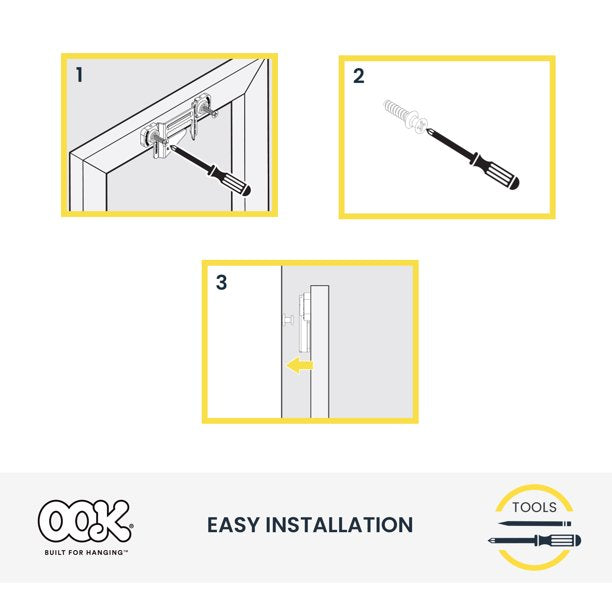 1

2

3

OOK®
BUILT FOR HANGING™

EASY INSTALLATION

TOOLS