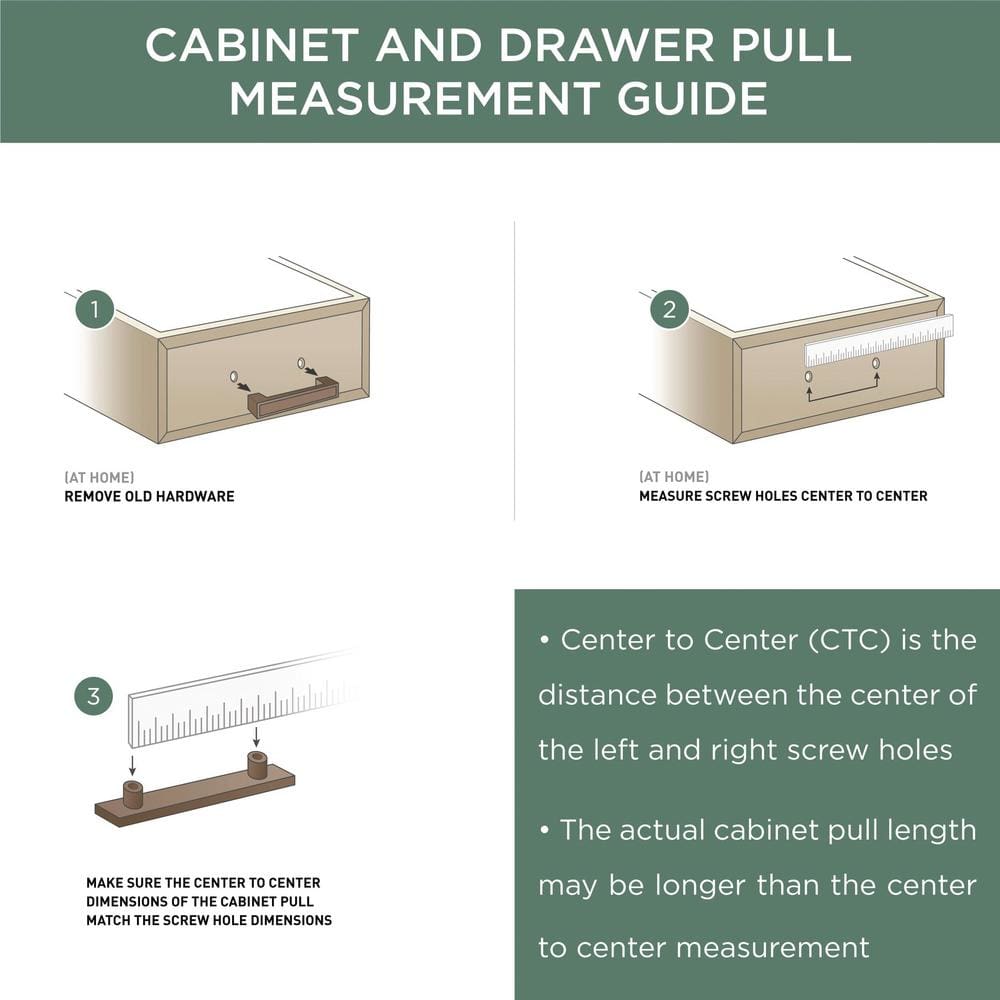 CABINET AND DRAWER PULL MEASUREMENT GUIDE

1

(AT HOME)
REMOVE OLD HARDWARE

2

(AT HOME)
MEASURE SCREW HOLES CENTER TO CENTER

3

MAKE SURE THE CENTER TO CENTER DIMENSIONS OF THE CABINET PULL MATCH THE SCREW HOLE DIMENSIONS

• Center to Center (CTC) is the distance between the center of the left and right screw holes

• The actual cabinet pull length may be longer than the center to center measurement